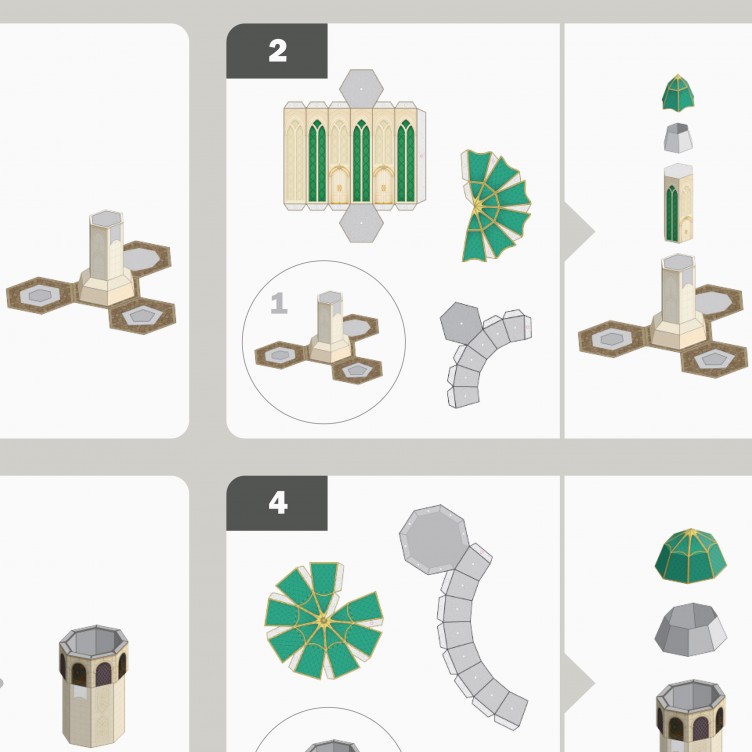 2

1

4